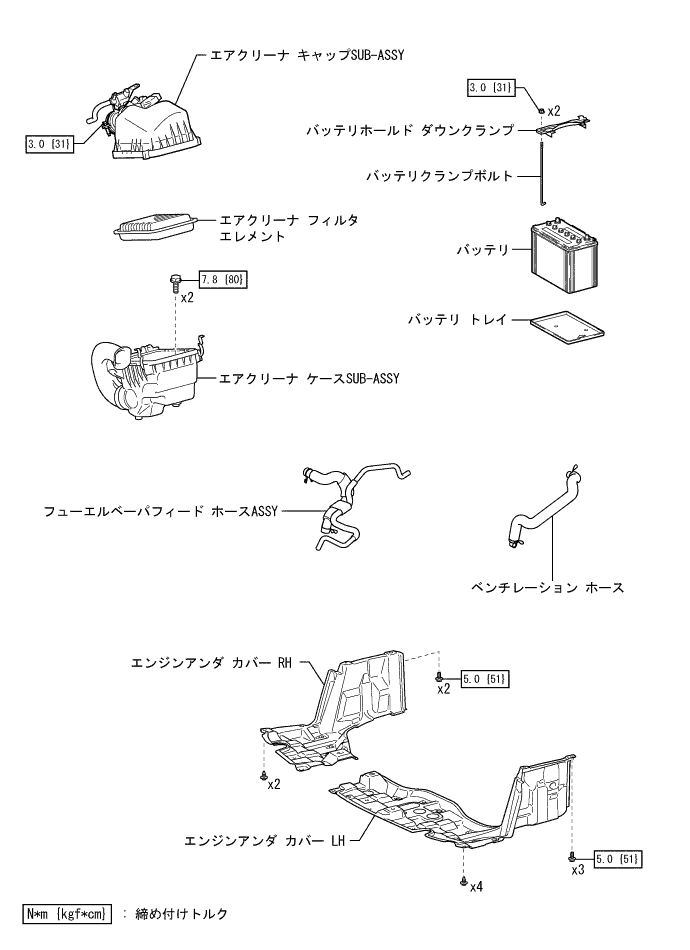 エアクリーナ キャップSUB-ASSY

3.0 {31}

3.0 {31}

x2

バッテリホールド ダウンクランプ

バッテリクランプボルト

エアクリーナ フィルタ エレメント

バッテリ

7.8 {80}

x2

バッテリ トレイ

エアクリーナ ケースSUB-ASSY

フューエルベーパフィード ホースASSY

ベンチレーション ホース

エンジンアンダ カバー RH

5.0 {51}

x2

x2

エンジンアンダ カバー LH

5.0 {51}

x3

x4

N*m {kgf*cm} : 締め付けトルク