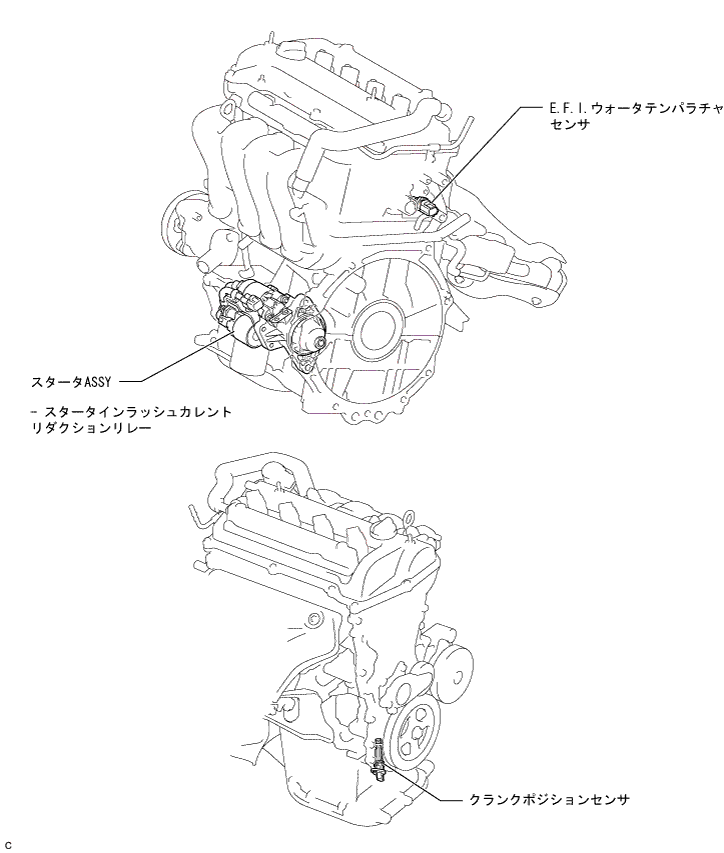 E.F.I.ウォータテンパラチャセンサ

スタータASSY

- スタータインラッシュカレントリダクションリレー

クランクポジションセンサ

C