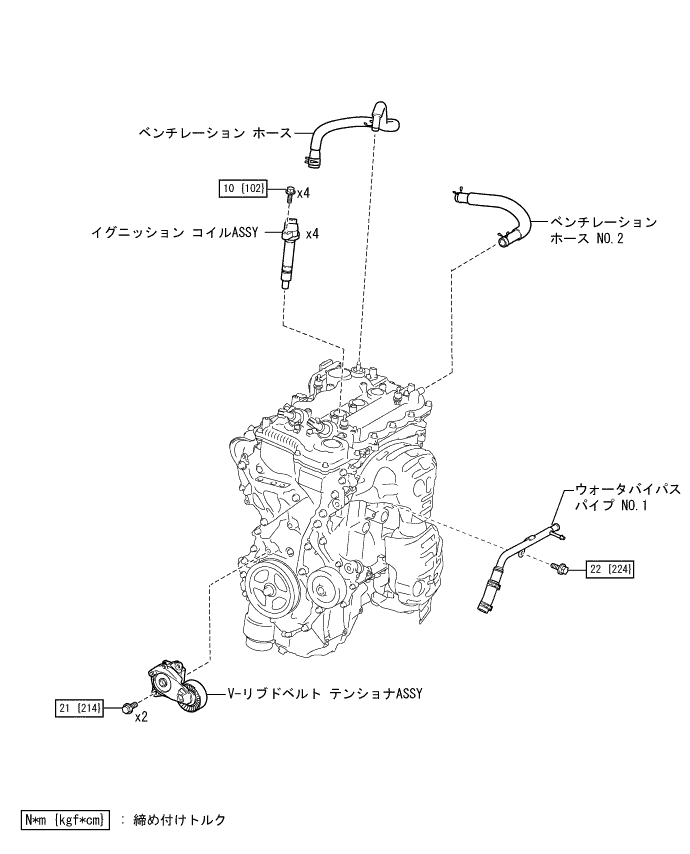 ベンチレーション ホース

10 {102}
x4

イグニッション コイルASSY
x4

ベンチレーション
ホース NO.2

ウォータバイパス
パイプ NO.1

22 {224}

V-リブドベルト テンショナASSY

21 {214}
x2

N*m {kgf*cm} : 締め付けトルク