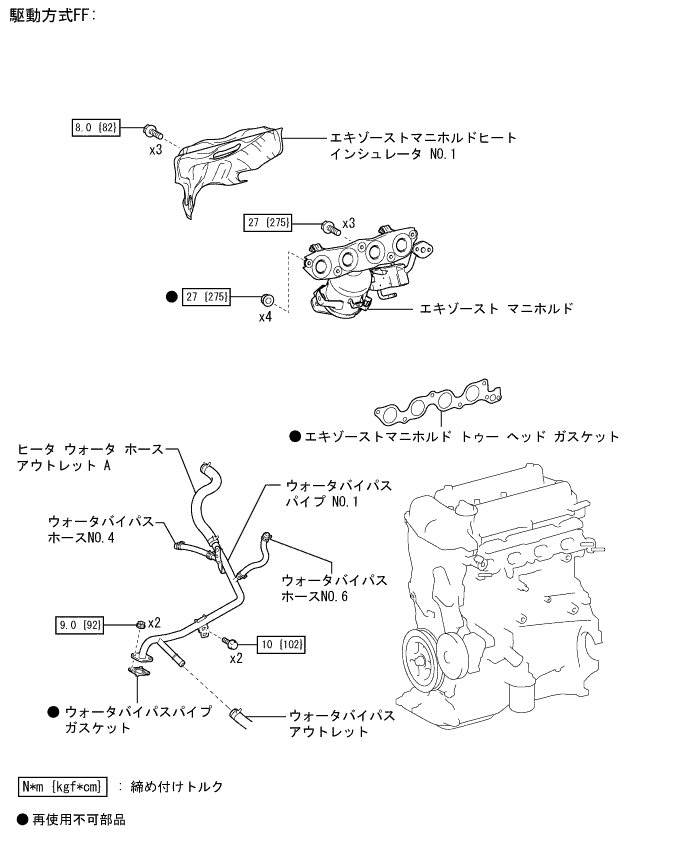 駆動方式FF:

8.0 {82}
x3
エキゾーストマニホルドヒート インシュレータ NO.1

27 {275}
x3

● 27 {275}
x4
エキゾースト マニホルド

● エキゾーストマニホルド トゥー ヘッド ガスケット

ヒータ ウォータ ホース アウトレット A

ウォータバイパス パイプ NO.1

ウォータバイパス ホースNO.4

ウォータバイパス ホースNO.6

9.0 {92}
x2

10 {102}
x2

● ウォータバイパスパイプ ガスケット

ウォータバイパス アウトレット

N*m {kgf*cm} : 締め付けトルク

● 再使用不可部品