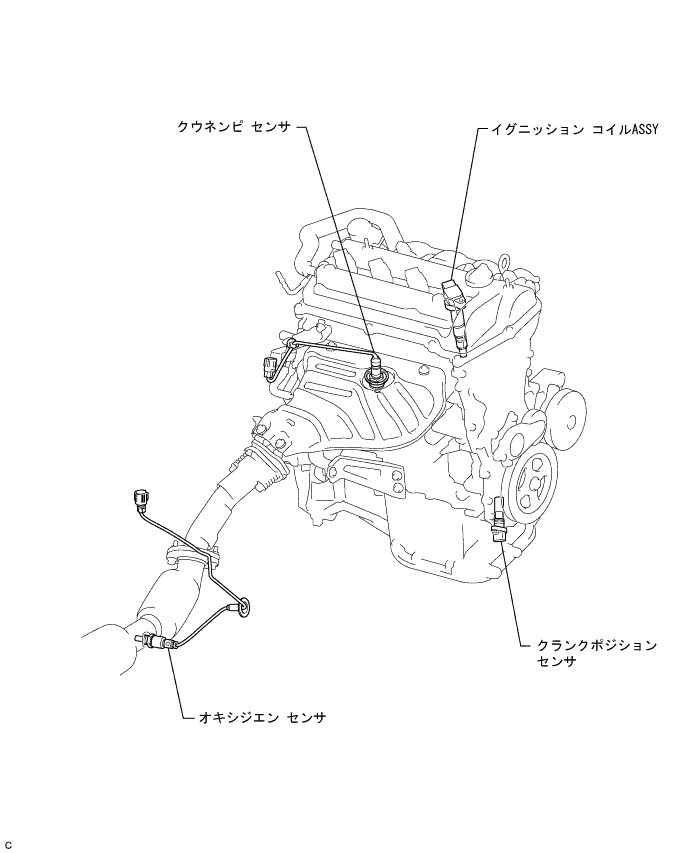 クウネンピ センサ

イグニッション コイルASSY

クランクポジション センサ

オキシジエン センサ

C