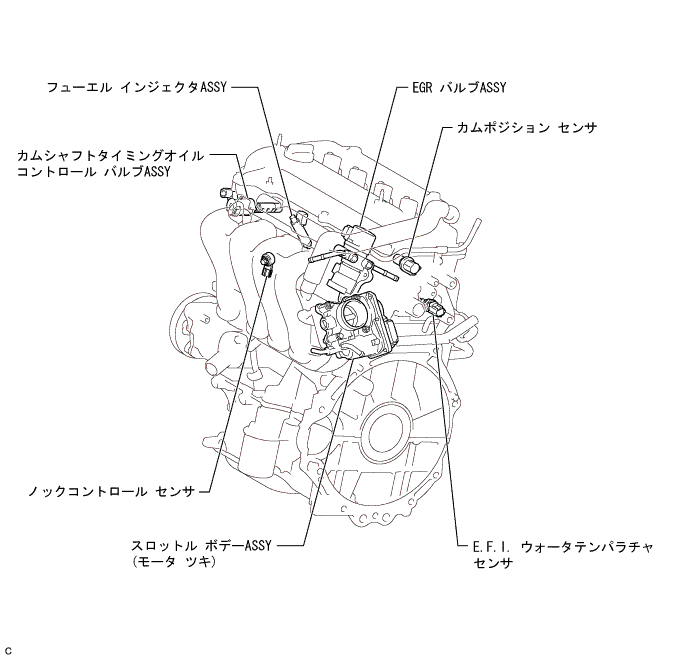 フューエル インジェクタASSY

EGR バルブASSY

カムポジション センサ

カムシャフトタイミングオイル コントロール バルブASSY

ノックコントロール センサ

スロットル ボデーASSY (モータ ツキ)

E.F.I. ウォータテンパラチャ センサ

C