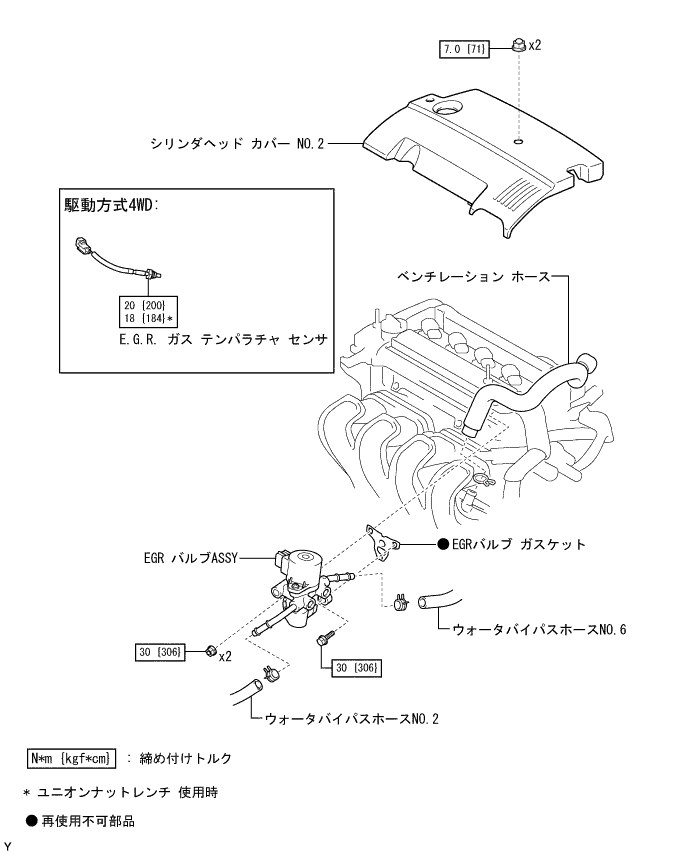 7.0 {71}

x2

シリンダヘッド カバー NO.2

駆動方式4WD:

20 {200}
18 {184}*

E.G.R. ガス テンパラチャ センサ

ベンチレーション ホース

EGR バルブASSY

● EGRバルブ ガスケット

ウォータバイパスホースNO.6

30 {306}

x2

30 {306}

ウォータバイパスホースNO.2

N*m {kgf*cm} : 締め付けトルク

* ユニオンナットレンチ 使用時

● 再使用不可部品

Y