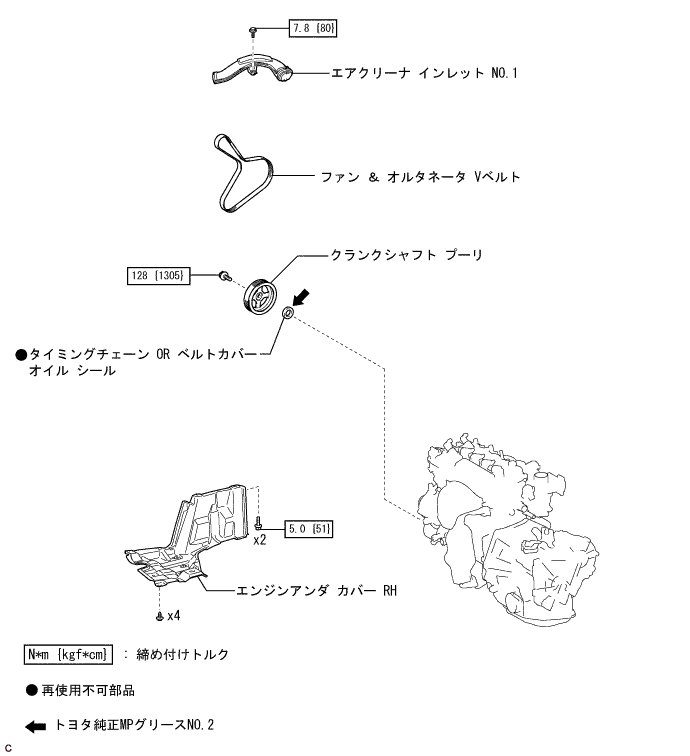 7.8 {80}

エアクリーナ インレット NO.1

ファン & オルタネータ Vベルト

クランクシャフト プーリ

128 {1305}

●タイミングチェーン OR ベルトカバー オイル シール

5.0 {51}

x2

エンジンアンダ カバー RH

x4

N*m {kgf*cm} : 締め付けトルク

● 再使用不可部品

トヨタ純正MPグリースNO.2

C