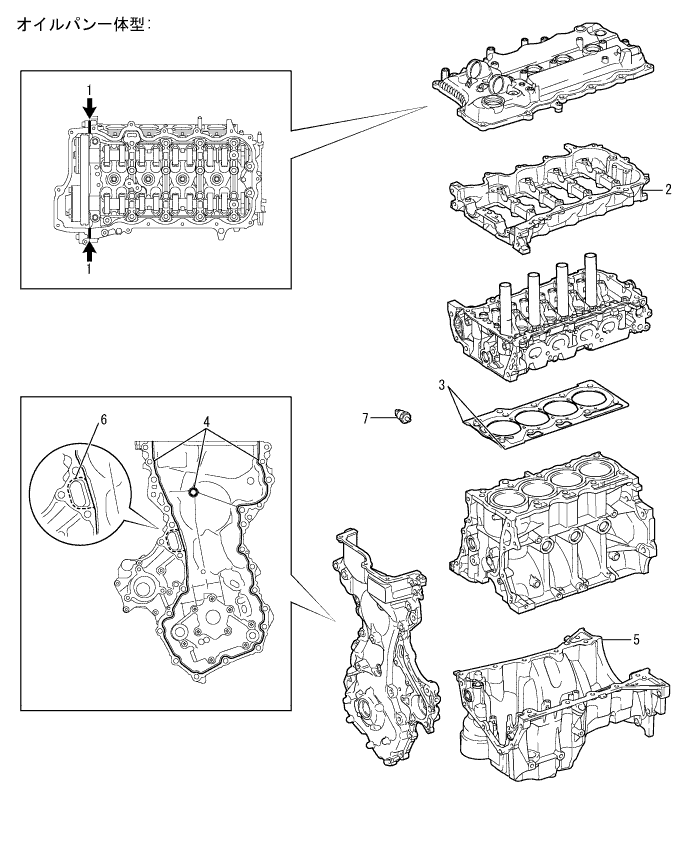 オイルパン一体型:

1

1

2

3

7

6

4

5