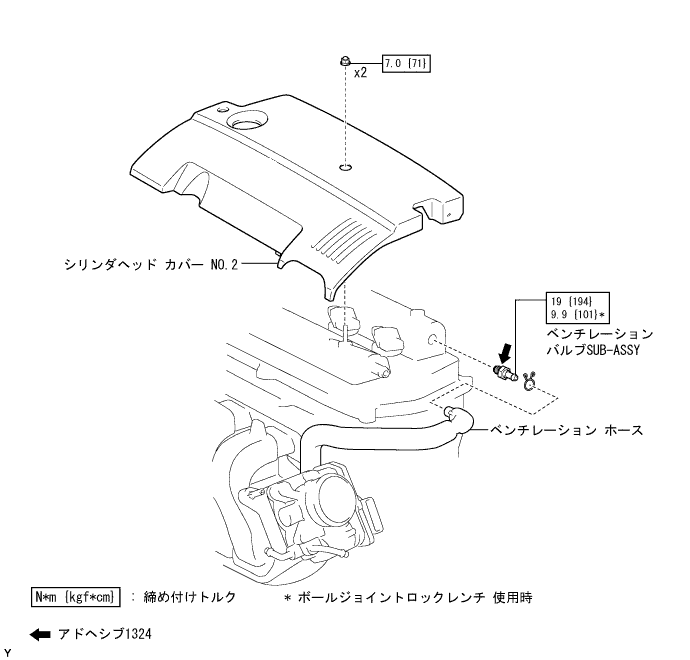 7.0 {71}
x2

シリンダヘッド カバー NO.2

19 {194}
9.9 {101}*

ベンチレーション
バルブSUB-ASSY

ベンチレーション ホース

N*m {kgf*cm} : 締め付けトルク * ボールジョイントロックレンチ 使用時

アドヘシブ1324

Y