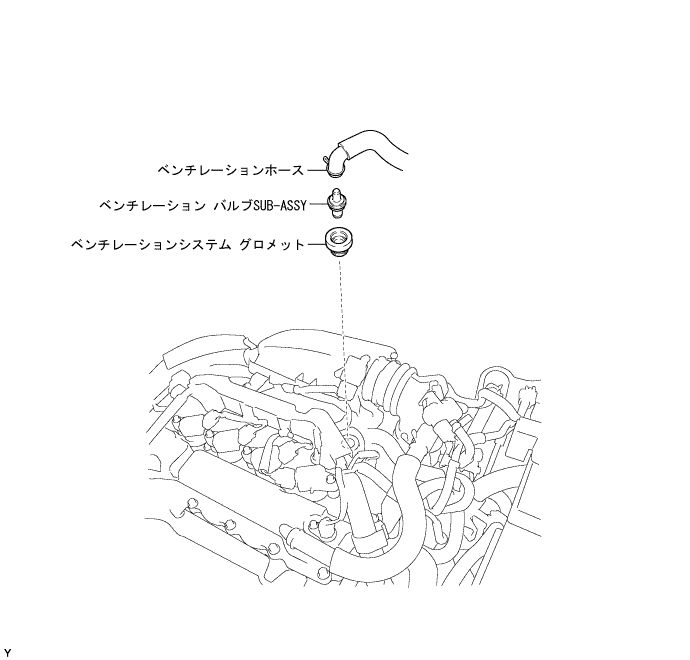 ベンチレーションホース

ベンチレーション バルブSUB-ASSY

ベンチレーションシステム グロメット

Y