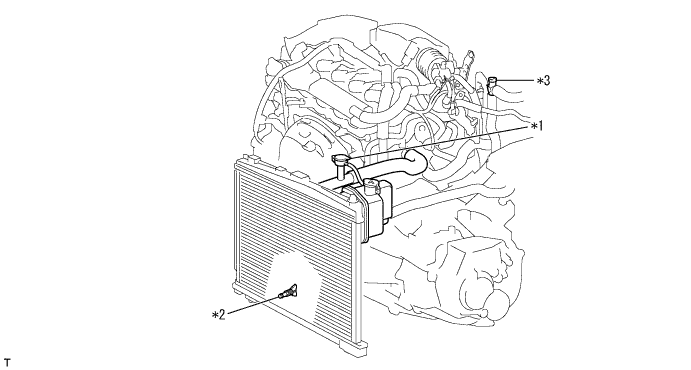 *3
*1
*2
T