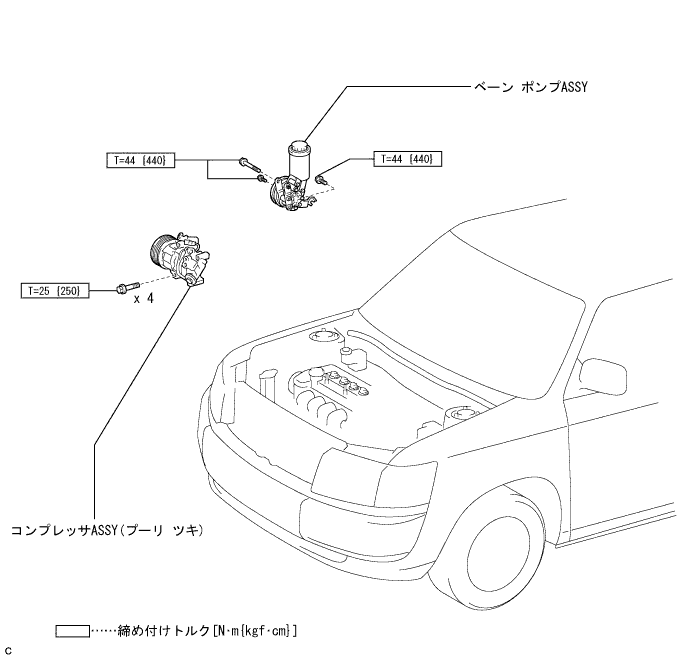 ベーン ポンプASSY

T=44 {440}

T=44 {440}

T=25 {250}

x 4

コンプレッサASSY(プーリ ツキ)

……締め付けトルク[N·m{kgf·cm}]

C