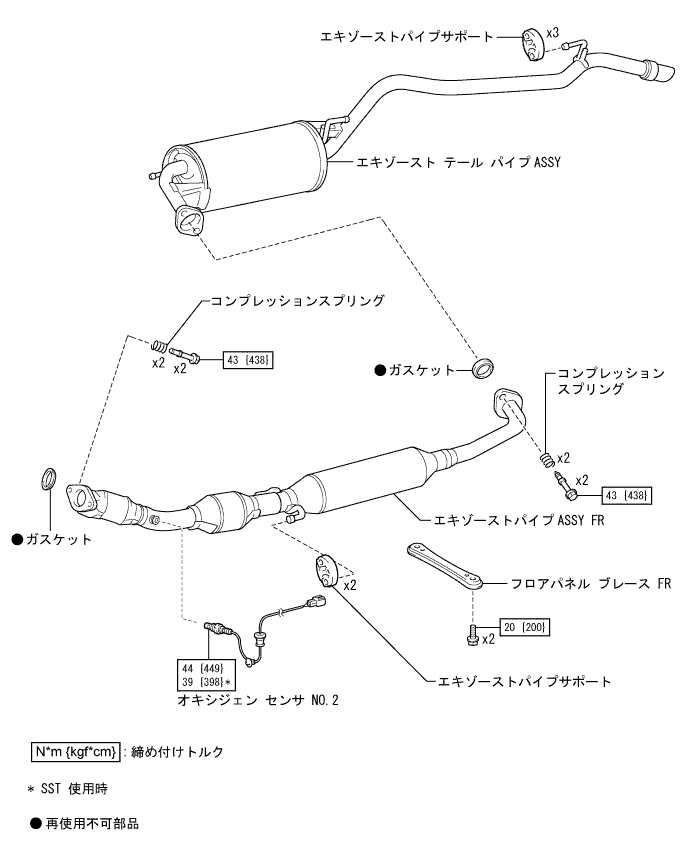 エキゾーストパイプサポート
x3
エキゾースト テール パイプ ASSY
コンプレッションスプリング
x2
x2
43 {438}
● ガスケット
コンプレッション スプリング
x2
x2
43 {438}
● ガスケット
エキゾーストパイプ ASSY FR
x2
フロアパネル ブレース FR
20 {200}
x2
44 {449}
39 {398}＊
オキシジェン センサ NO.2
エキゾーストパイプサポート

N*m {kgf*cm} : 締め付けトルク

＊ SST 使用時

● 再使用不可部品