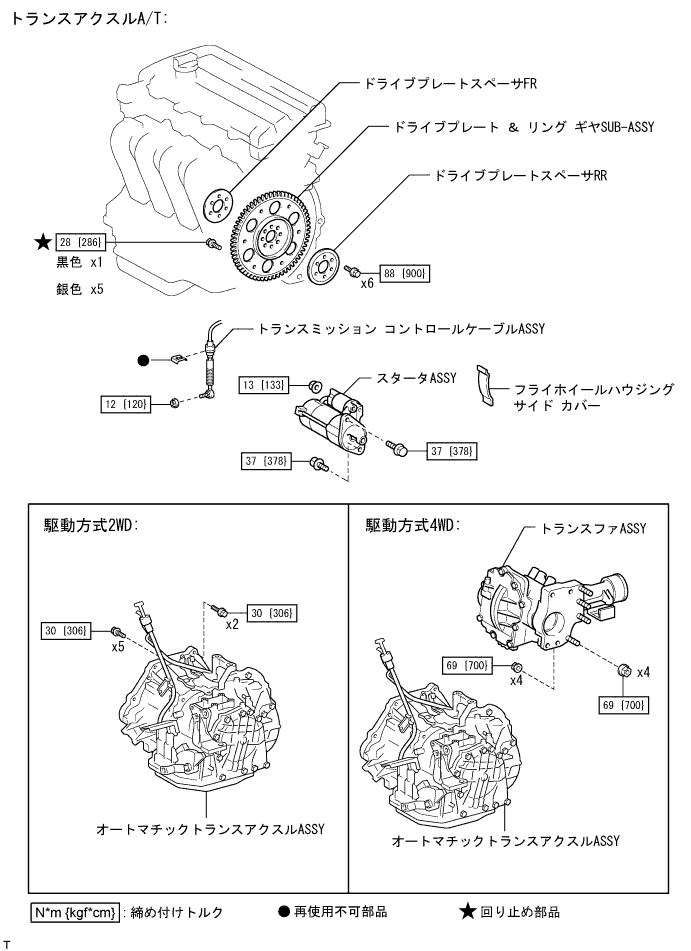 トランスアクスルA/T:

ドライブプレートスペーサFR

ドライブプレート ＆ リング ギヤSUB-ASSY

ドライブプレートスペーサRR

★ 28 {286}
黒色 x1
銀色 x5

x6 88 {900}

トランスミッション コントロールケーブルASSY

●

12 {120}

13 {133}

スタータASSY

フライホイールハウジング サイド カバー

37 {378}

37 {378}

駆動方式2WD:

30 {306}
x5

x2 30 {306}

オートマチックトランスアクスルASSY

駆動方式4WD:

トランスファASSY

69 {700}
x4

x4
69 {700}

オートマチックトランスアクスルASSY

N*m {kgf*cm} : 締め付けトルク ● 再使用不可部品 ★ 回り止め部品

T