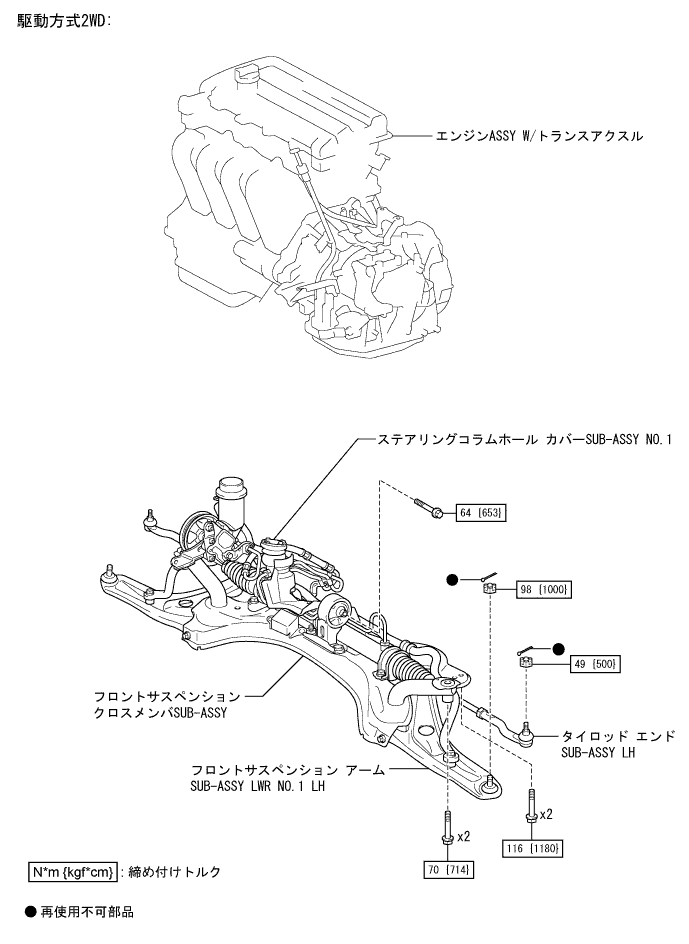 駆動方式2WD:

エンジンASSY W/トランスアクスル

ステアリングコラムホール カバーSUB-ASSY NO.1

64 {653}

98 {1000}

49 {500}

フロントサスペンション クロスメンバSUB-ASSY

タイロッド エンド SUB-ASSY LH

フロントサスペンション アーム SUB-ASSY LWR NO.1 LH

x2

x2

116 {1180}

70 {714}

N*m {kgf*cm} : 締め付けトルク

● 再使用不可部品