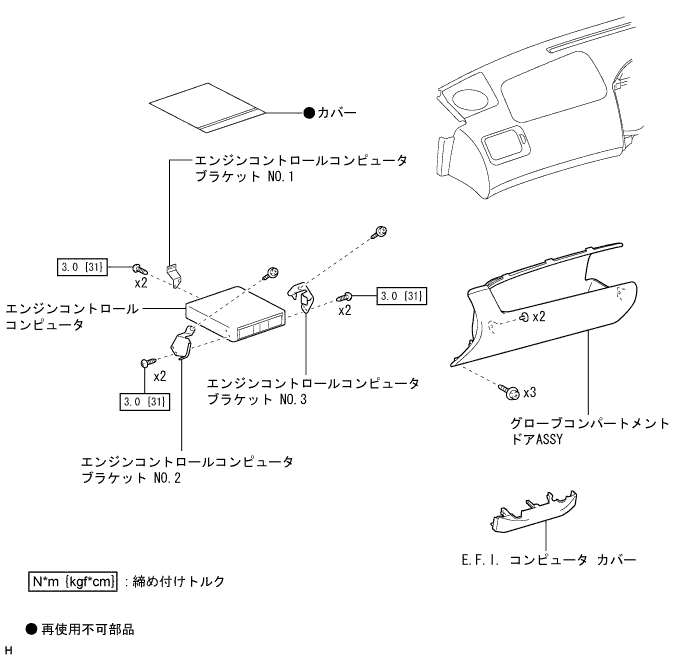 ●カバー

エンジンコントロールコンピュータ ブラケット NO.1

3.0 {31}

x2

エンジンコントロール コンピュータ

3.0 {31}

x2

x2

3.0 {31}

エンジンコントロールコンピュータ ブラケット NO.3

エンジンコントロールコンピュータ ブラケット NO.2

x2

x3

グローブコンパートメント ドアASSY

E.F.I. コンピュータ カバー

N*m {kgf*cm} : 締め付けトルク

● 再使用不可部品

H