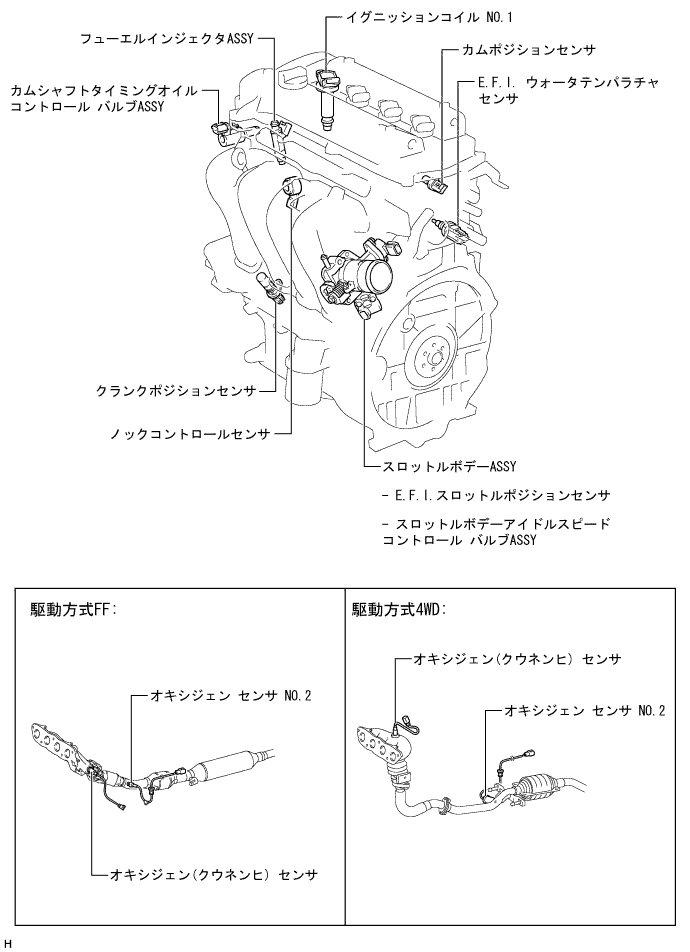 イグニッションコイル NO.1

フューエルインジェクタASSY

カムポジションセンサ

カムシャフトタイミングオイル コントロール バルブASSY

E.F.I. ウォータテンパラチャ センサ

クランクポジションセンサ

ノックコントロールセンサ

スロットルボデーASSY

- E.F.I.スロットルポジションセンサ

- スロットルボデーアイドルスピード コントロール バルブASSY

駆動方式FF:

オキシジェン センサ NO.2

オキシジェン(クウネンヒ) センサ

駆動方式4WD:

オキシジェン(クウネンヒ) センサ

オキシジェン センサ NO.2

H