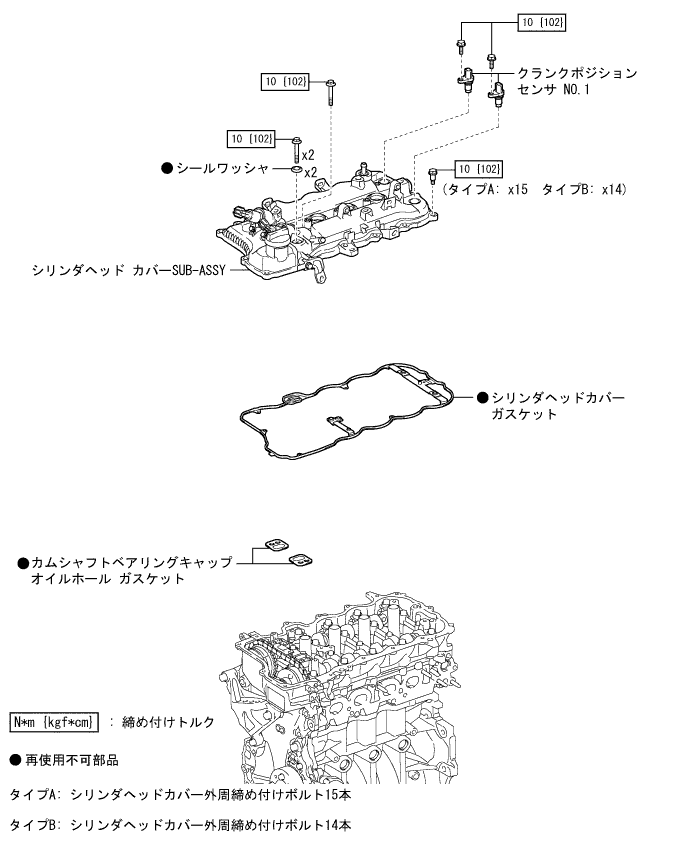 10 {102}

クランクポジション センサ NO.1

10 {102}

10 {102}

x2

● シールワッシャ

x2

10 {102}

(タイプA: x15 タイプB: x14)

シリンダヘッド カバーSUB-ASSY

● シリンダヘッドカバー ガスケット

● カムシャフトベアリングキャップ オイルホール ガスケット

N*m {kgf*cm} : 締め付けトルク

● 再使用不可部品

タイプA: シリンダヘッドカバー外周締め付けボルト15本

タイプB: シリンダヘッドカバー外周締め付けボルト14本