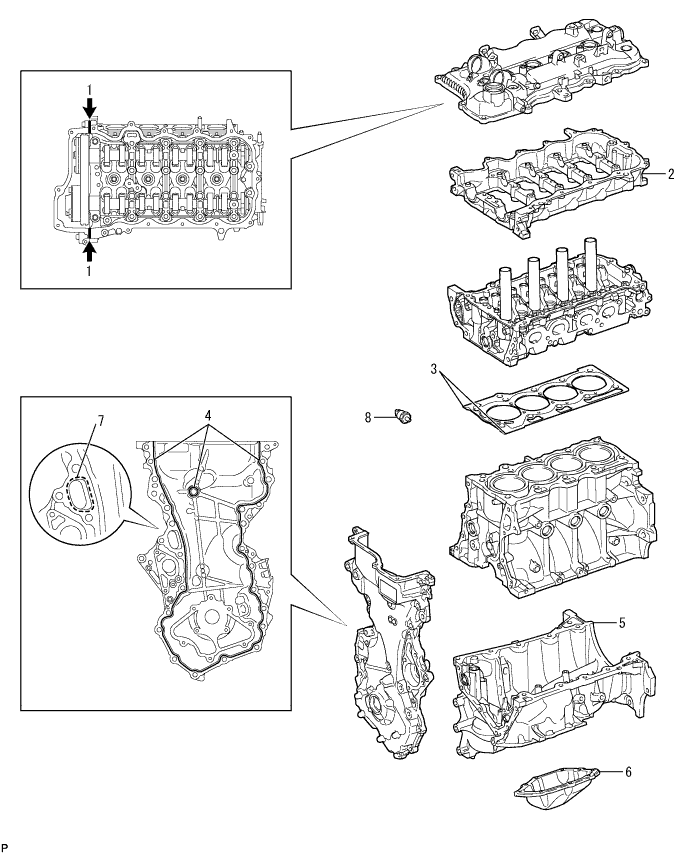 1
1
2
3
7
4
8
5
6
P