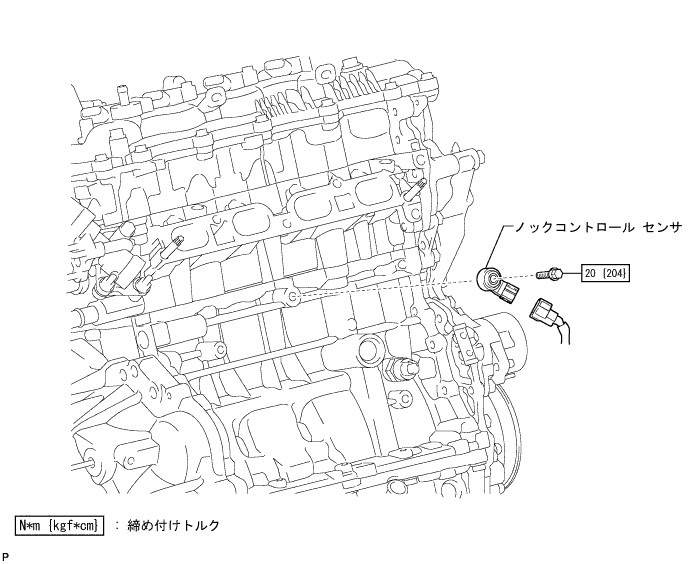 ノックコントロール センサ

20 {204}

N*m {kgf*cm} : 締め付けトルク

P