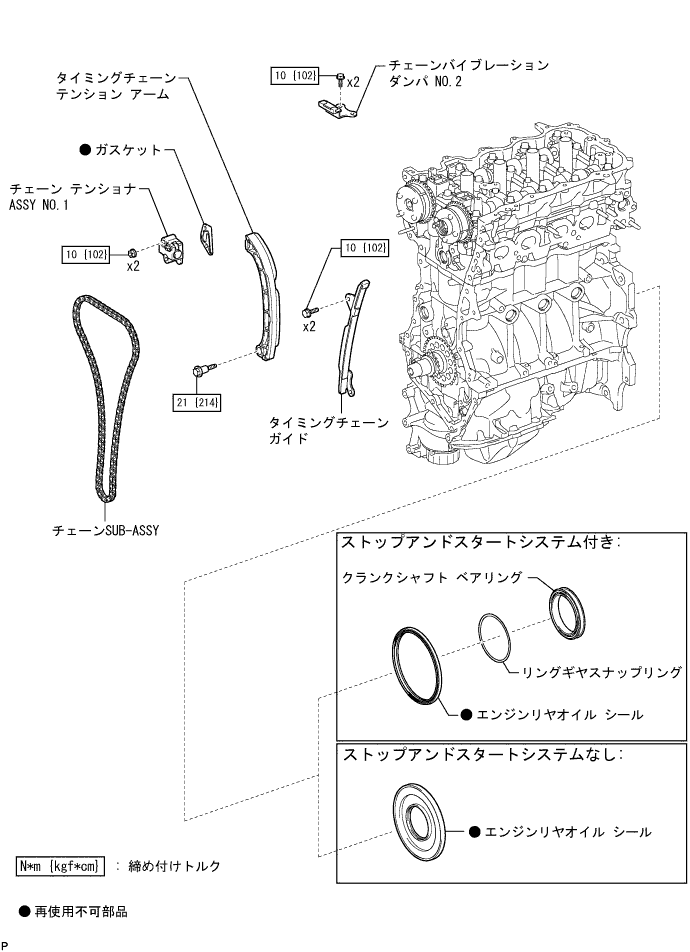 タイミングチェーン
テンション アーム

10 {102}
x2

チェーンバイブレーション
ダンパ NO.2

● ガスケット

チェーン テンショナ
ASSY NO.1

10 {102}
x2

10 {102}

x2

21 {214}

タイミングチェーン
ガイド

チェーンSUB-ASSY

ストップアンドスタートシステム付き:

クランクシャフト ベアリング

リングギヤスナップリング

● エンジンリヤオイル シール

ストップアンドスタートシステムなし:

● エンジンリヤオイル シール

N*m {kgf*cm} : 締め付けトルク

● 再使用不可部品

P