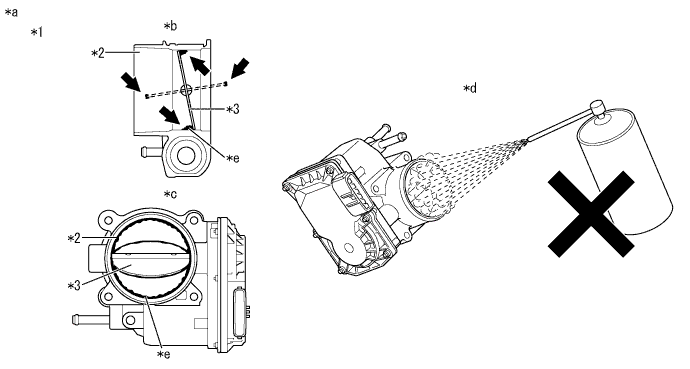 *a
*1
*b
*2
*3
*e
*c
*2
*3
*e
*d