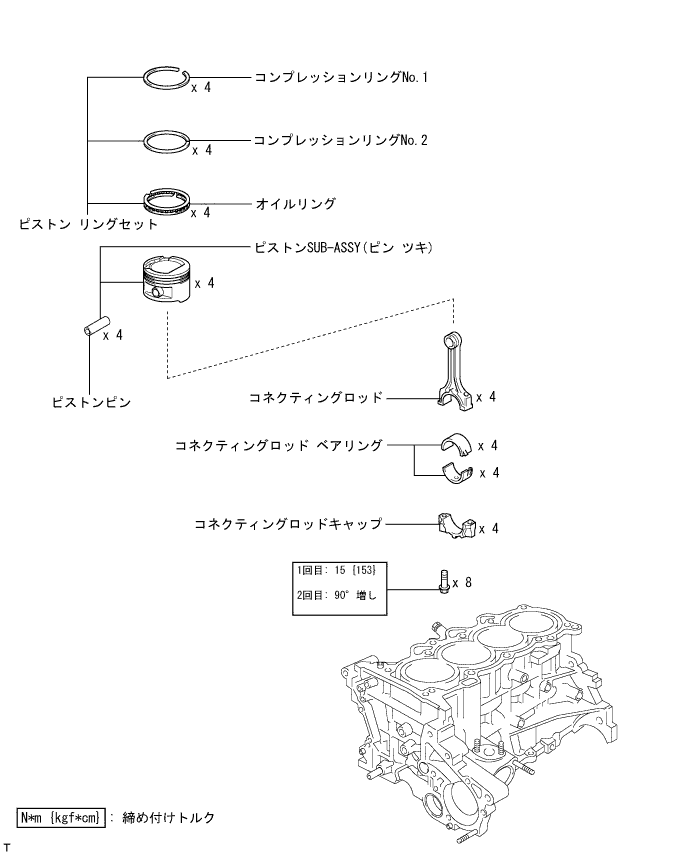 x 4
コンプレッションリングNo.1

x 4
コンプレッションリングNo.2

x 4
オイルリング

ピストン リングセット

ピストンSUB-ASSY(ピン ツキ)
x 4

x 4

ピストンピン

コネクティングロッド
x 4

コネクティングロッド ベアリング
x 4
x 4

コネクティングロッドキャップ
x 4

1回目: 15 {153}
2回目: 90° 増し
x 8

N*m {kgf*cm} : 締め付けトルク

T