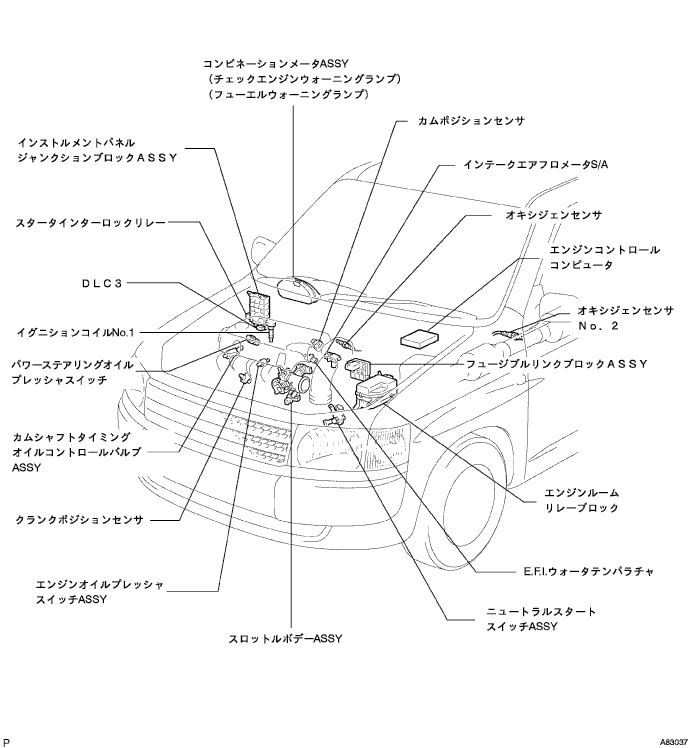 コンビネーションメータASSY
(チェックエンジンウォーニングランプ)
(フューエルウォーニングランプ)

カムポジションセンサ

インストルメントパネル
ジャンクションブロックＡＳＳＹ

インテークエアフロメータS/A

スタータインターロックリレー

オキシジェンセンサ

エンジンコントロール
コンピュータ

ＤＬＣ３

オキシジェンセンサ
Ｎｏ．２

イグニションコイルNo.1

パワーステアリングオイル
プレッシャスイッチ

フュージブルリンクブロックＡＳＳＹ

カムシャフトタイミング
オイルコントロールバルブ
ASSY

エンジンルーム
リレーブロック

クランクポジションセンサ

E.F.I.ウォータテンパラチャ

エンジンオイルプレッシャ
スイッチASSY

ニュートラルスタート
スイッチASSY

スロットルボデーASSY

P

A83037