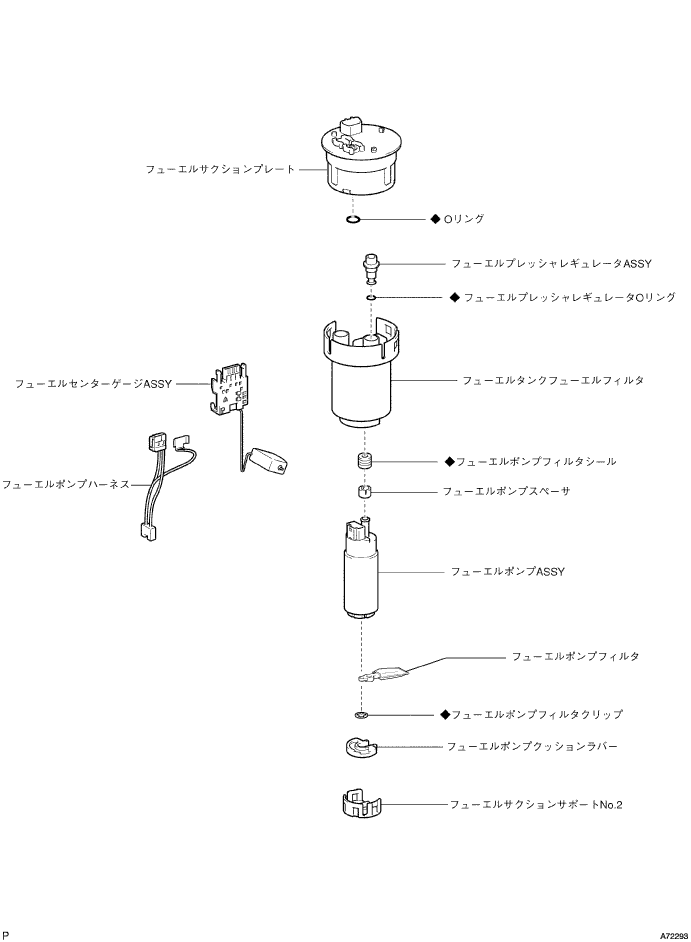 フューエルサクションプレート

◆ Oリング

フューエルプレッシャレギュレータASSY

◆ フューエルプレッシャレギュレータOリング

フューエルセンターゲージASSY

フューエルタンクフューエルフィルタ

◆フューエルポンプフィルタシール

フューエルポンプハーネス

フューエルポンプスペーサ

フューエルポンプASSY

フューエルポンプフィルタ

◆フューエルポンプフィルタクリップ

フューエルポンプクッションラバー

フューエルサクションサポートNo.2

P

A72293