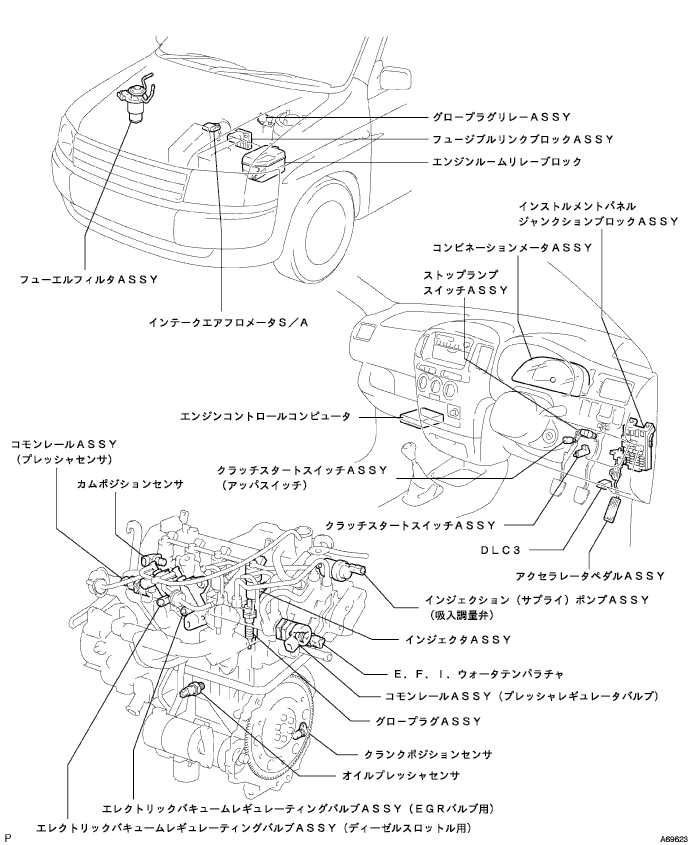 グロープラグリレーＡＳＳＹ
フュージブルリンクブロックＡＳＳＹ
エンジンルームリレーブロック

インストルメントパネル
ジャンクションブロックＡＳＳＹ

コンビネーションメータＡＳＳＹ

ストップランプ
スイッチＡＳＳＹ

フューエルフィルタＡＳＳＹ

インテークエアフロメータＳ／Ａ

エンジンコントロールコンピュータ

コモンレールＡＳＳＹ
（プレッシャセンサ）

カムポジションセンサ

クラッチスタートスイッチＡＳＳＹ
（アッパスイッチ）

クラッチスタートスイッチＡＳＳＹ

ＤＬＣ３

アクセラレータペダルＡＳＳＹ

インジェクション（サプライ）ポンプＡＳＳＹ
（吸入調量弁）

インジェクタＡＳＳＹ

Ｅ．Ｆ．Ｉ．ウォータテンパラチャ

コモンレールＡＳＳＹ（プレッシャレギュレータバルブ）

グロープラグＡＳＳＹ

クランクポジションセンサ

オイルプレッシャセンサ

エレクトリックバキュームレギュレーティングバルブＡＳＳＹ（ＥＧＲバルブ用）

エレクトリックバキュームレギュレーティングバルブＡＳＳＹ（ディーゼルスロットル用）

P

A69623