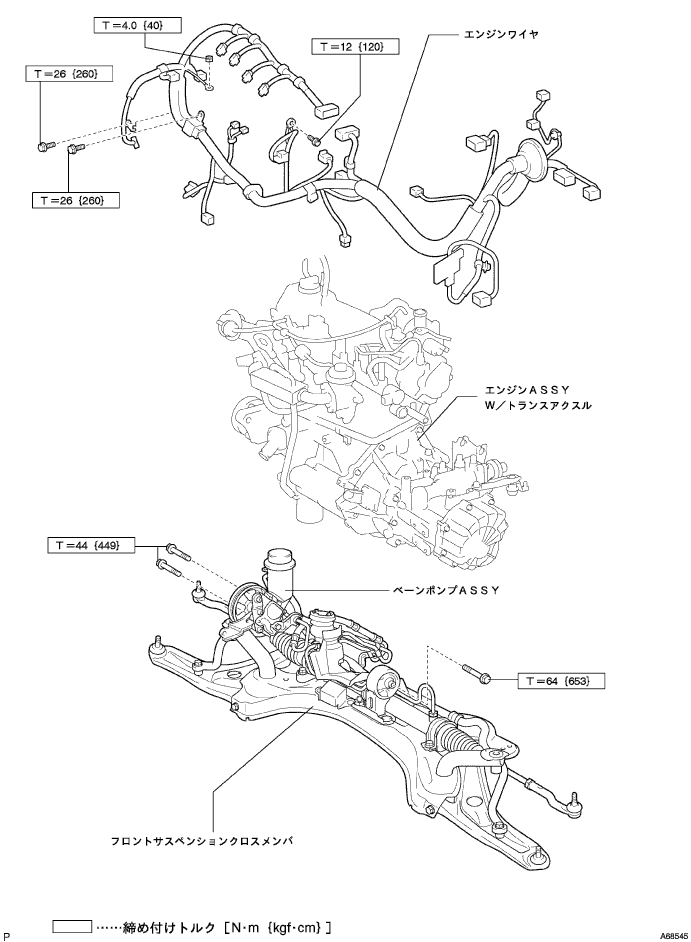 T＝4.0 {40}

T＝12 {120}

エンジンワイヤ

T＝26 {260}

T＝26 {260}

エンジンＡＳＳＹ
W／トランスアクスル

T＝44 {449}

ベーンポンプＡＳＳＹ

T＝64 {653}

フロントサスペンションクロスメンバ

……締め付けトルク［N·m {kgf·cm}］

P

A68545