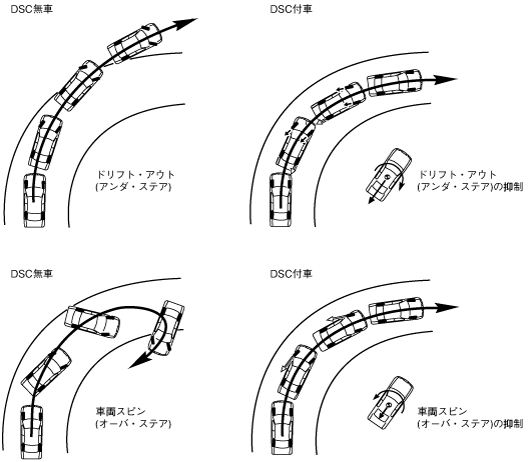 DSC無車

ドリフト・アウト
(アンダ・ステア)

DSC付車

ドリフト・アウト
(アンダ・ステア)の抑制

DSC無車

車両スピン
(オーバ・ステア)

DSC付車

車両スピン
(オーバ・ステア)の抑制