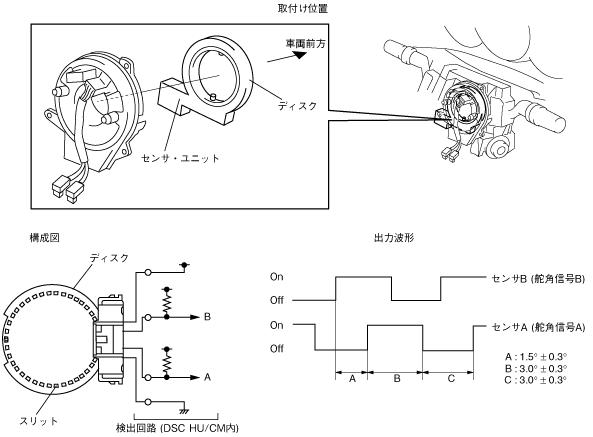 取付け位置

車両前方

ディスク

センサ・ユニット

構成図

ディスク

B

A

スリット

検出回路 (DSC HU/CM内)

出力波形

On

Off

On

Off

センサB (舵角信号B)

センサA (舵角信号A)

A

B

C

A : $1.5° \pm 0.3°$
B : $3.0° \pm 0.3°$
C : $3.0° \pm 0.3°$