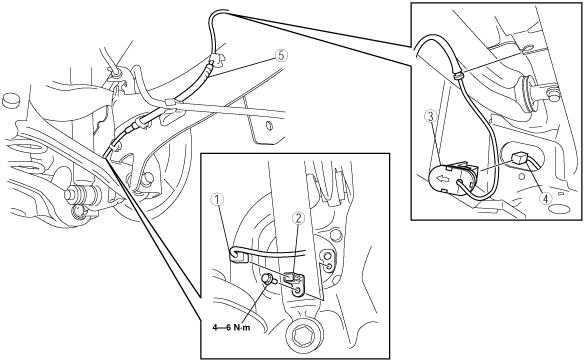 5

3

4

1

2

4—6 N·m