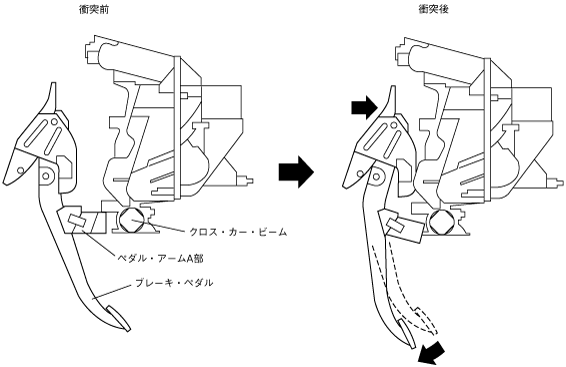 衝突前

衝突後

クロス・カー・ビーム

ペダル・アームA部

ブレーキ・ペダル