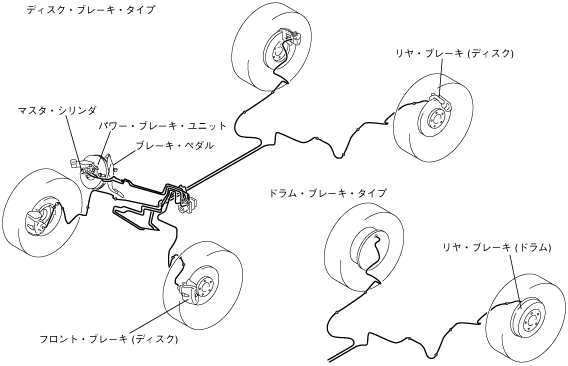 ディスク・ブレーキ・タイプ

リヤ・ブレーキ (ディスク)

マスタ・シリンダ

パワー・ブレーキ・ユニット

ブレーキ・ペダル

ドラム・ブレーキ・タイプ

リヤ・ブレーキ (ドラム)

フロント・ブレーキ (ディスク)