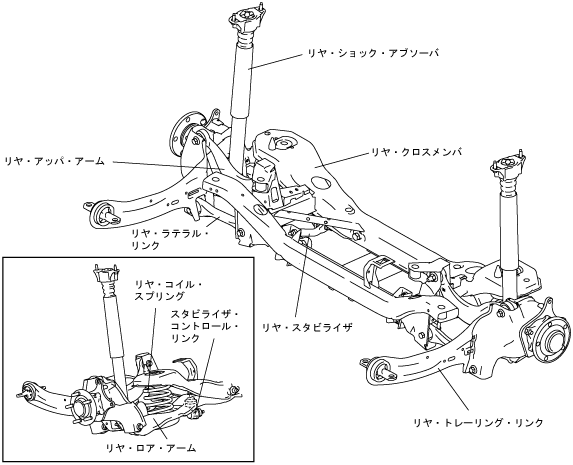 リヤ・ショック・アブソーバ

リヤ・アッパ・アーム

リヤ・クロスメンバ

リヤ・ラテラル・リンク

リヤ・コイル・スプリング

スタビライザ・コントロール・リンク

リヤ・スタビライザ

リヤ・ロア・アーム

リヤ・トレーリング・リンク