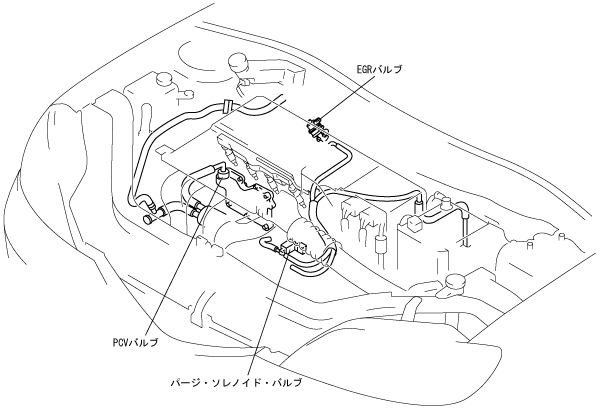 EGRバルブ

PCVバルブ

パージ・ソレノイド・バルブ