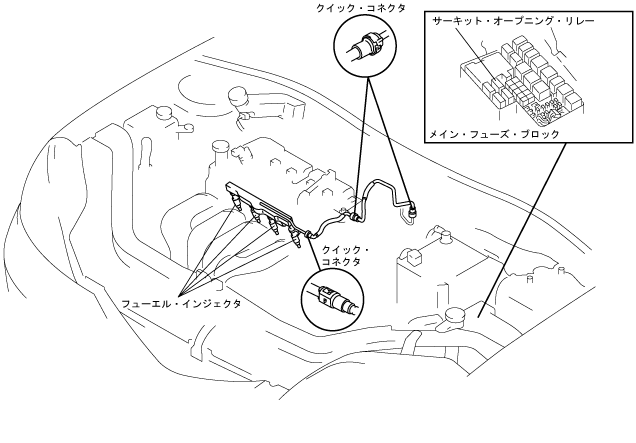 クイック・コネクタ

サーキット・オープニング・リレー

メイン・フューズ・ブロック

クイック・コネクタ

フューエル・インジェクタ