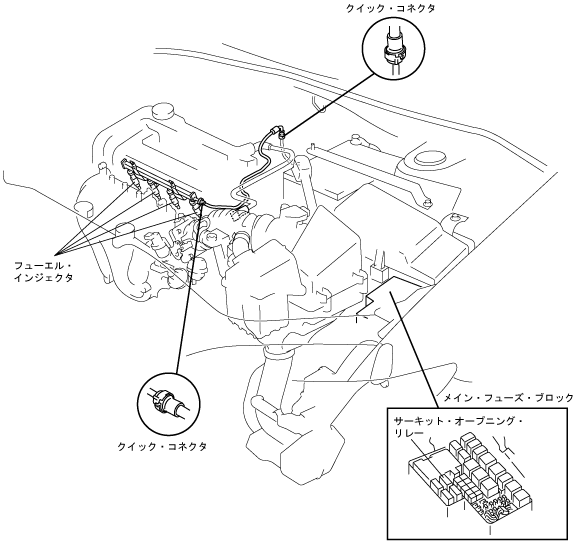 クイック・コネクタ

フューエル・インジェクタ

クイック・コネクタ

メイン・フューズ・ブロック

サーキット・オープニング・リレー