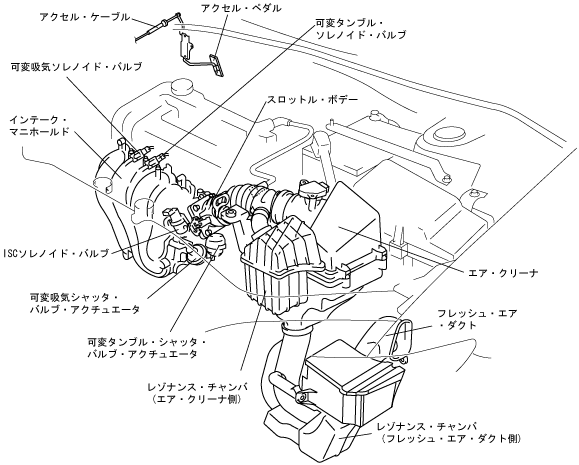 アクセル・ケーブル
アクセル・ペダル
可変タンブル・ソレノイド・バルブ
可変吸気ソレノイド・バルブ
スロットル・ボデー
インテーク・マニホールド
ISCソレノイド・バルブ
エア・クリーナ
可変吸気シャッタ・バルブ・アクチュエータ
フレッシュ・エア・ダクト
可変タンブル・シャッタ・バルブ・アクチュエータ
レゾナンス・チャンバ（エア・クリーナ側）
レゾナンス・チャンバ（フレッシュ・エア・ダクト側）