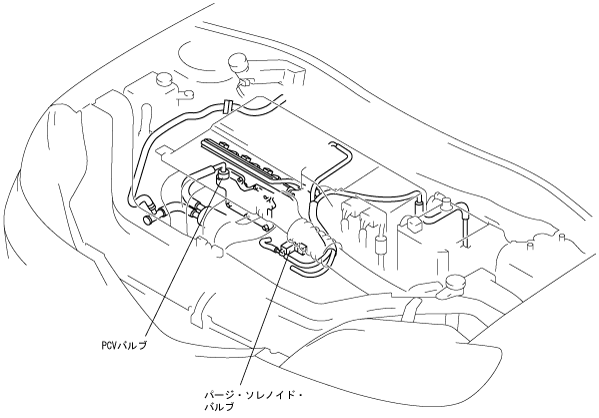 PCVバルブ

パージ・ソレノイド・バルブ