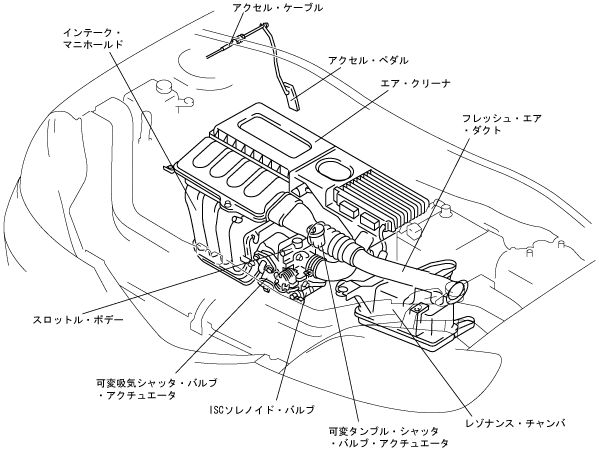 アクセル・ケーブル

インテーク・マニホールド

アクセル・ペダル

エア・クリーナ

フレッシュ・エア・ダクト

スロットル・ボデー

可変吸気シャッタ・バルブ・アクチュエータ

ISCソレノイド・バルブ

可変タンブル・シャッタ・バルブ・アクチュエータ

レゾナンス・チャンバ