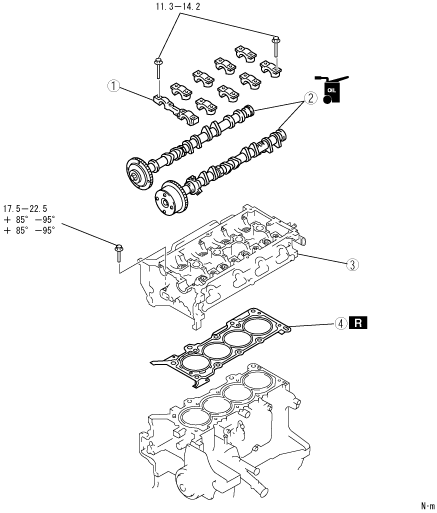 11.3—14.2

①

②

OIL

17.5—22.5
+ 85° —95°
+ 85° —95°

③

④ R

N·m