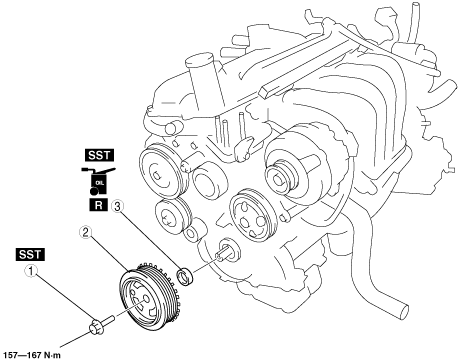 SST
OIL
R
3
2
SST
1
157—167 N·m