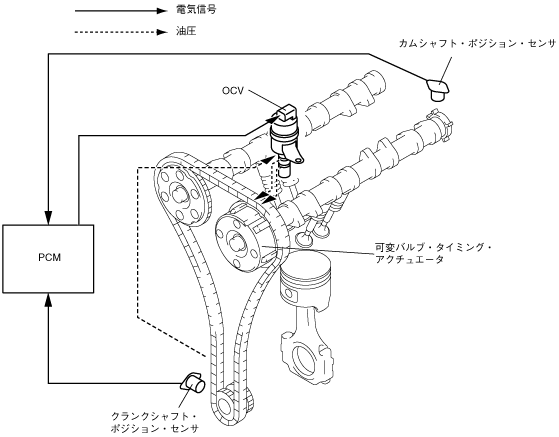 電気信号

油圧

カムシャフト・ポジション・センサ

OCV

PCM

可変バルブ・タイミング・アクチュエータ

クランクシャフト・ポジション・センサ