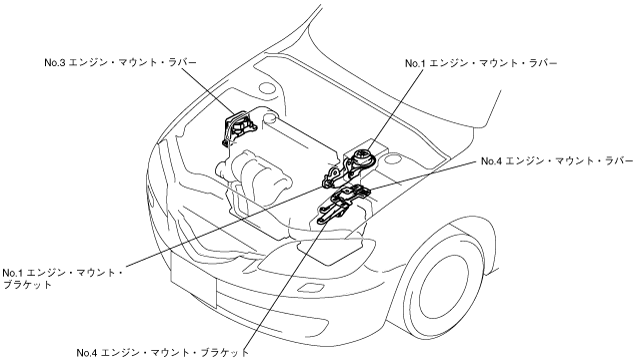 No.3 エンジン・マウント・ラバー

No.1 エンジン・マウント・ラバー

No.4 エンジン・マウント・ラバー

No.1 エンジン・マウント・ブラケット

No.4 エンジン・マウント・ブラケット