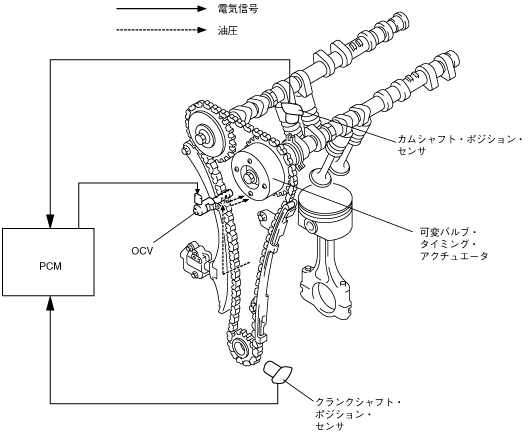 電気信号

油圧

カムシャフト・ポジション・センサ

可変バルブ・タイミング・アクチュエータ

OCV

PCM

クランクシャフト・ポジション・センサ