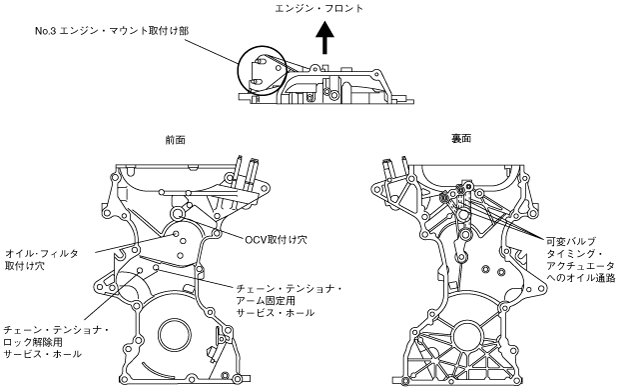 エンジン・フロント

No.3 エンジン・マウント取付け部

前面

裏面

OCV取付け穴

オイル・フィルタ取付け穴

チェーン・テンショナ・アーム固定用サービス・ホール

チェーン・テンショナ・ロック解除用サービス・ホール

可変バルブタイミング・アクチュエータへのオイル通路