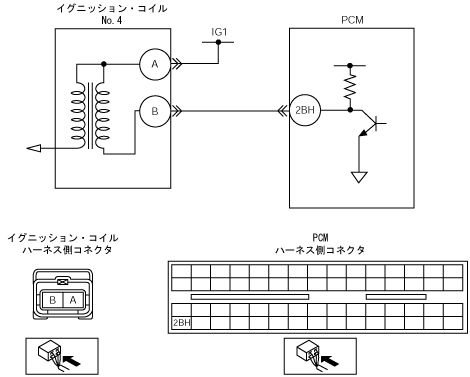 イグニッション・コイル
No.4

IG1

PCM

A

B

2BH

イグニッション・コイル
ハーネス側コネクタ

B A

PCM
ハーネス側コネクタ

2BH