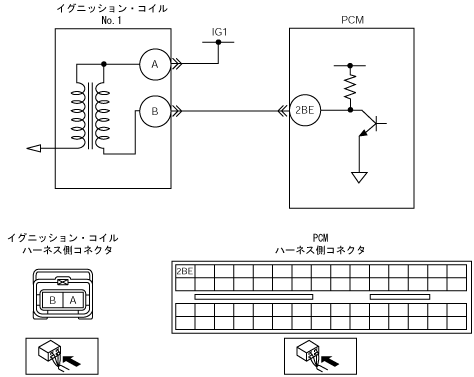 イグニッション・コイル
No.1

IG1

PCM

A

B

2BE

イグニッション・コイル
ハーネス側コネクタ

B A

PCM
ハーネス側コネクタ

2BE