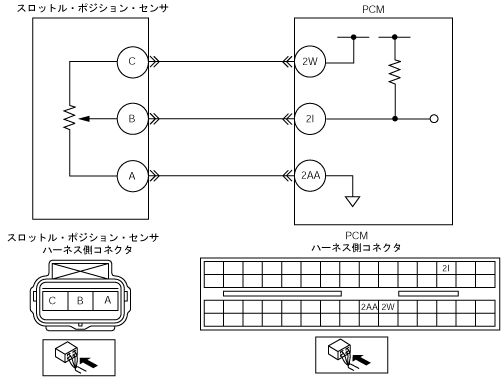 スロットル・ポジション・センサ

PCM

C

B

A

2W

2I

2AA

スロットル・ポジション・センサ
ハーネス側コネクタ

C B A

PCM
ハーネス側コネクタ

2I

2AA 2W