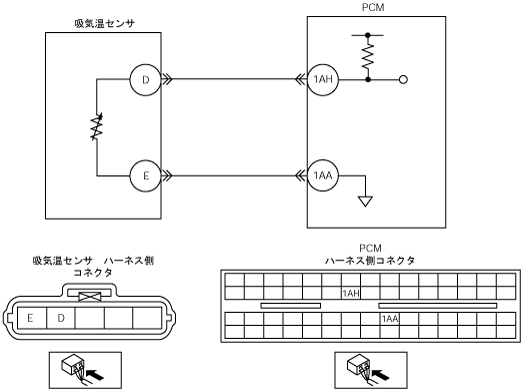 吸気温センサ

PCM

D

1AH

E

1AA

吸気温センサ　ハーネス側コネクタ

E D

PCM
ハーネス側コネクタ

1AH

1AA